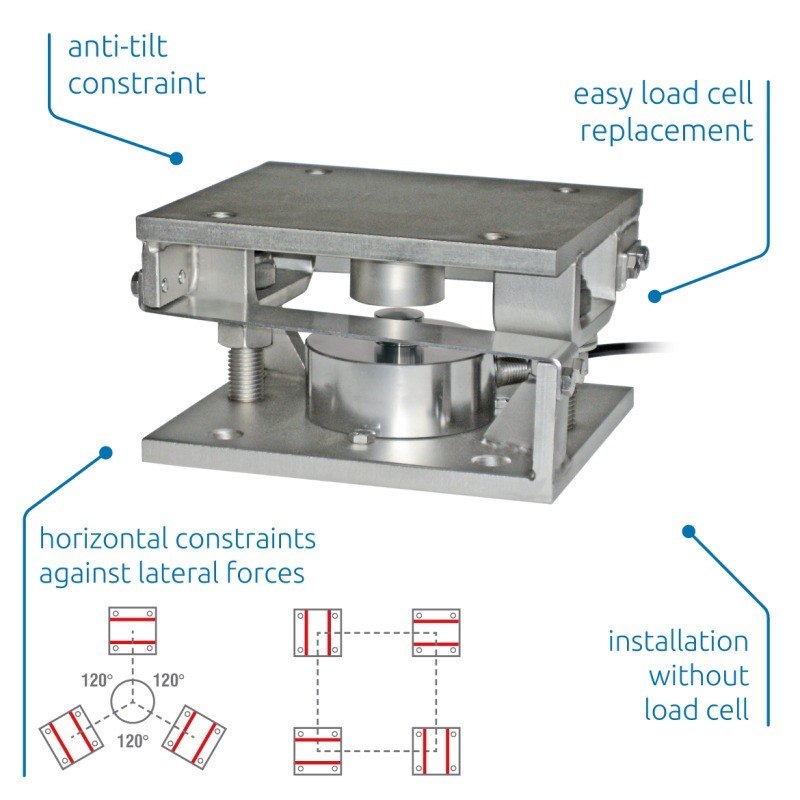 anti-tilt constraint

easy load cell replacement

horizontal constraints against lateral forces

120°

120°

120°

installation without load cell